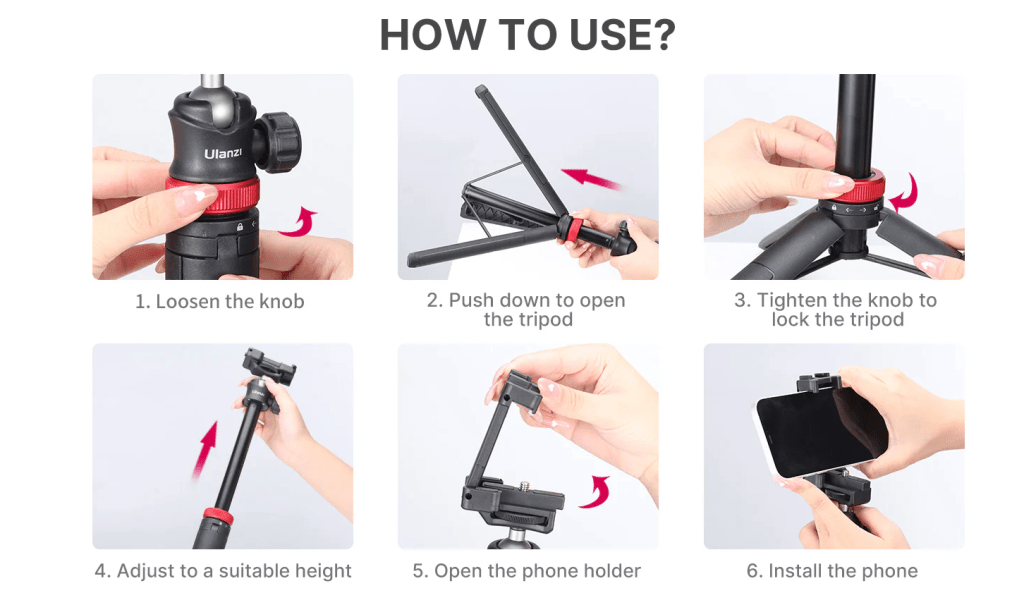 HOW TO USE?

Ulanzi

1. Loosen the knob

2. Push down to open the tripod

3. Tighten the knob to lock the tripod

4. Adjust to a suitable height

5. Open the phone holder

6. Install the phone